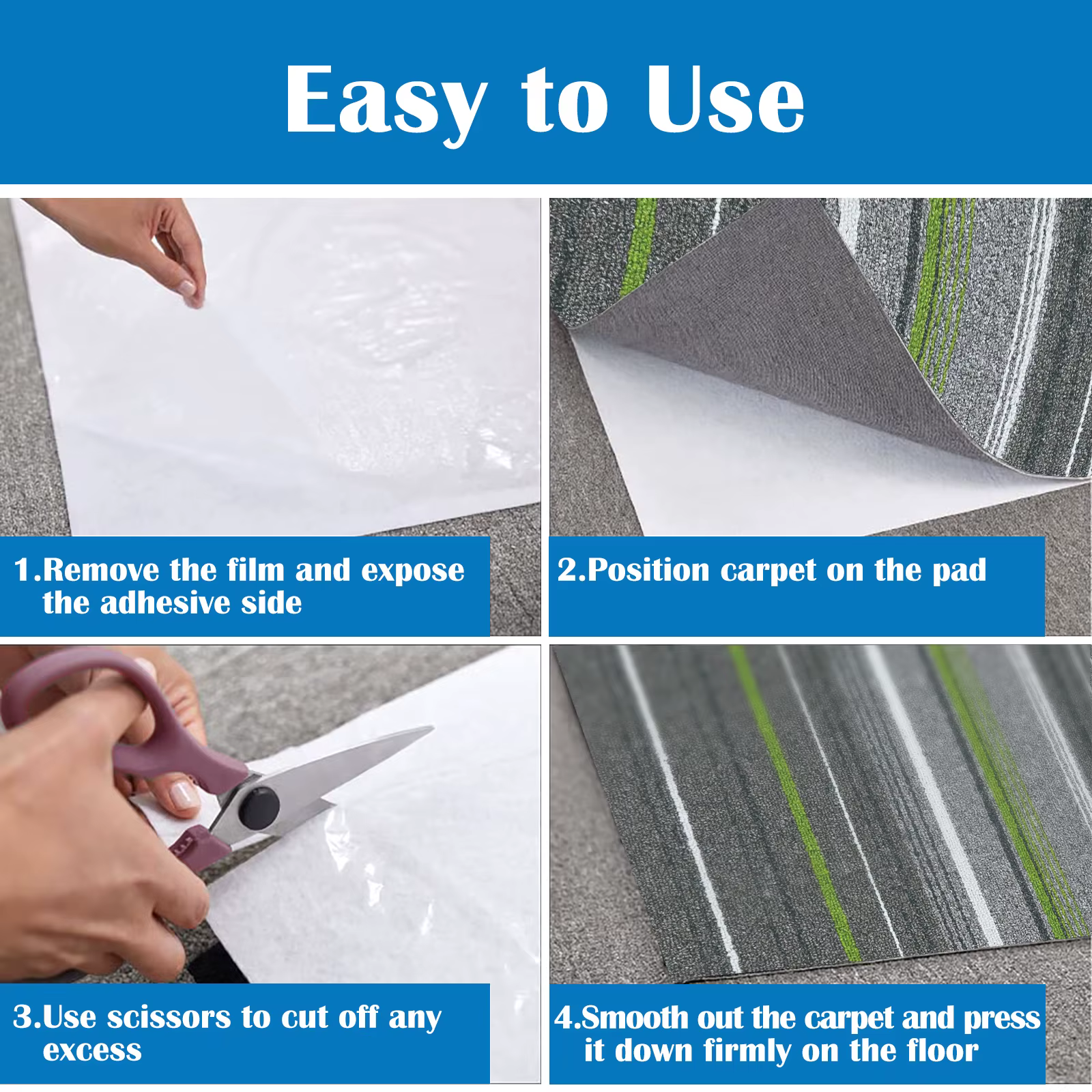 Easy to Use

1.Remove the film and expose the adhesive side

2.Position carpet on the pad

3.Use scissors to cut off any excess

4.Smooth out the carpet and press it down firmly on the floor