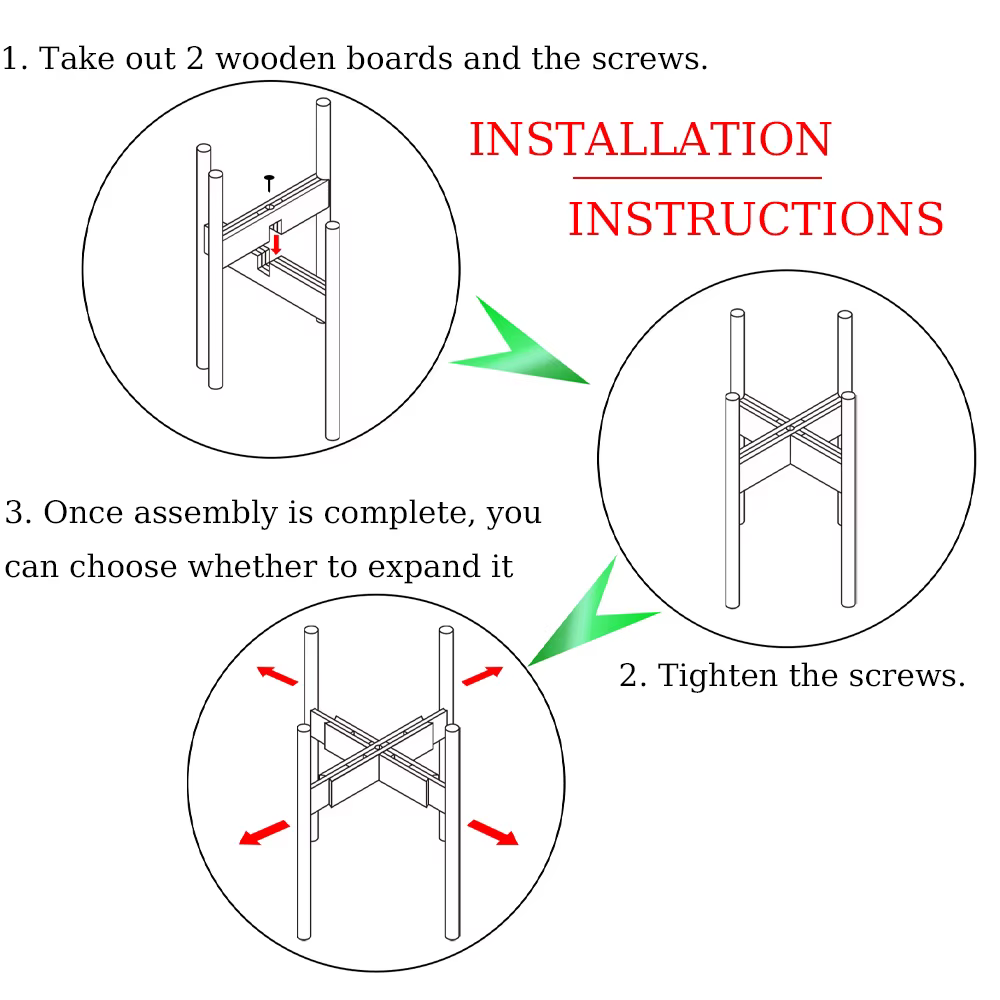 1. Take out 2 wooden boards and the screws.

INSTALLATION

INSTRUCTIONS

3. Once assembly is complete, you can choose whether to expand it

2. Tighten the screws.