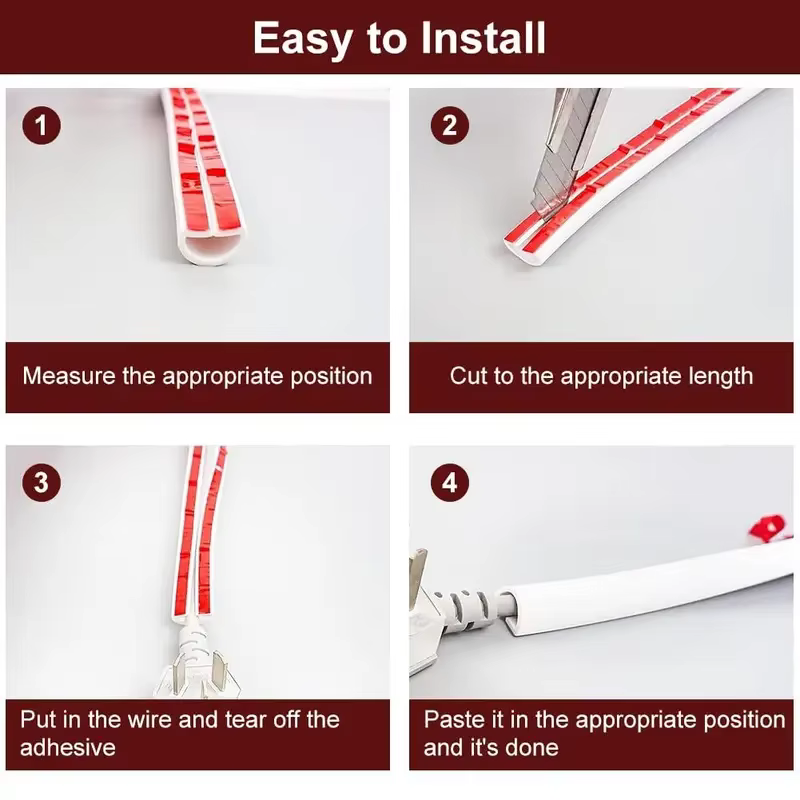 Easy to Install

1

Measure the appropriate position

2

Cut to the appropriate length

3

Put in the wire and tear off the adhesive

4

Paste it in the appropriate position and it's done