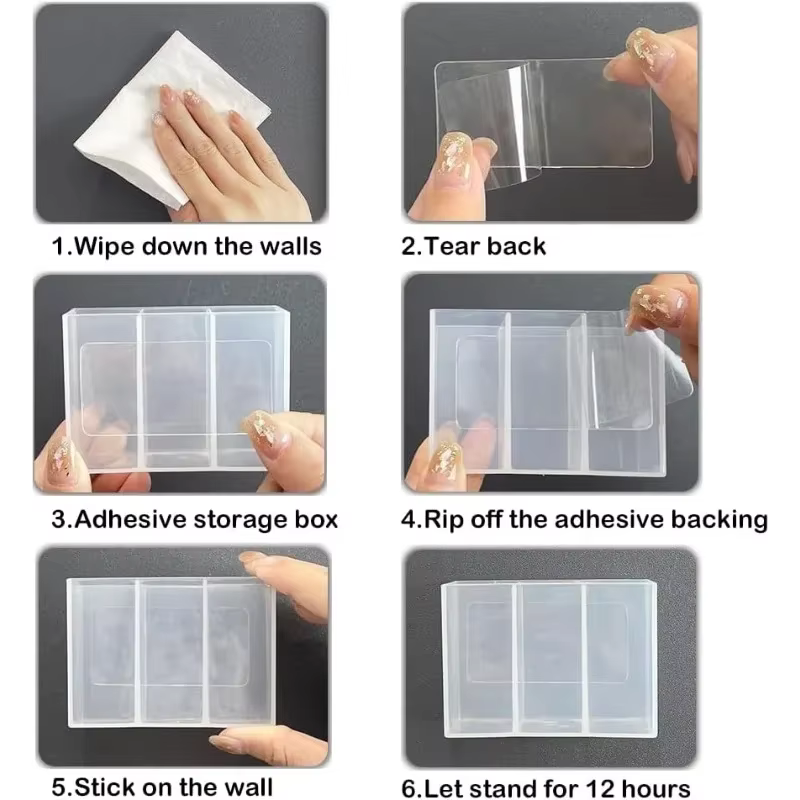 1.Wipe down the walls

2.Tear back

3.Adhesive storage box

4.Rip off the adhesive backing

5.Stick on the wall

6.Let stand for 12 hours