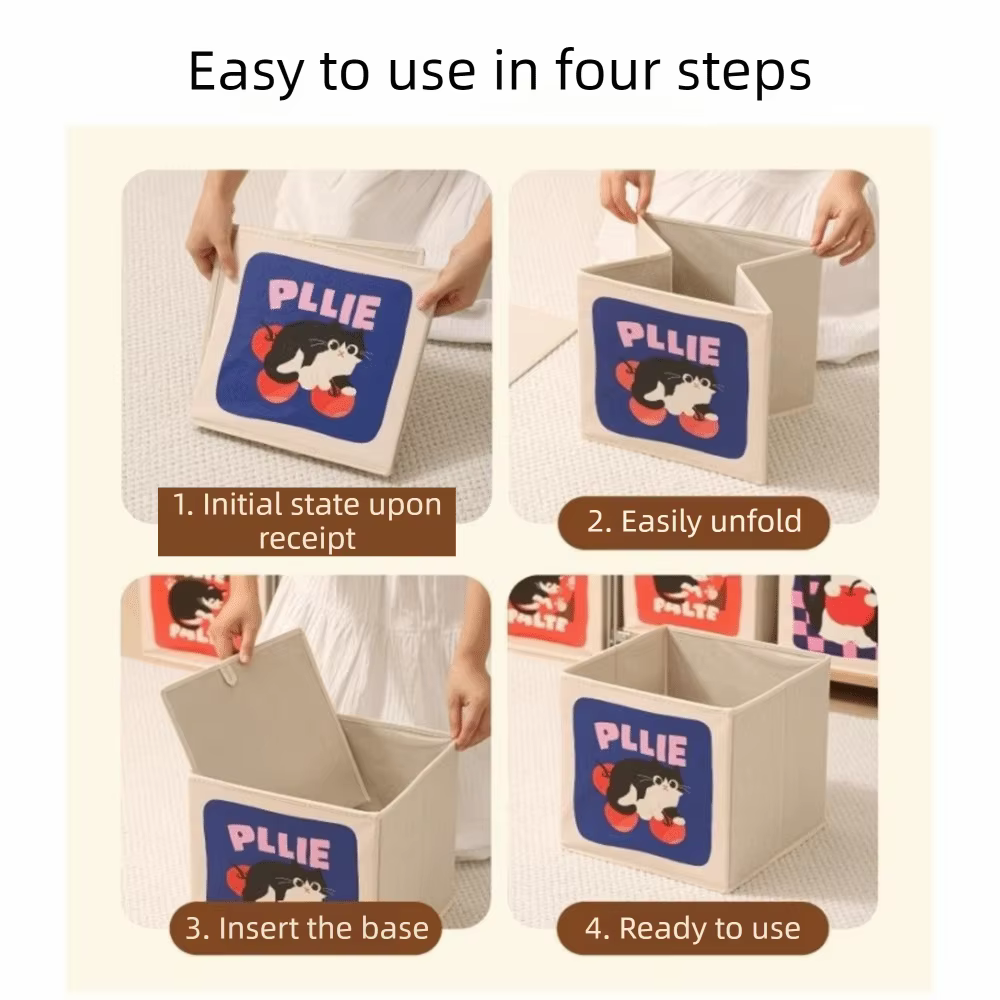 Easy to use in four steps

PLLIE

1. Initial state upon receipt

PLLIE

2. Easily unfold

PLLIE

3. Insert the base

PLLIE

4. Ready to use