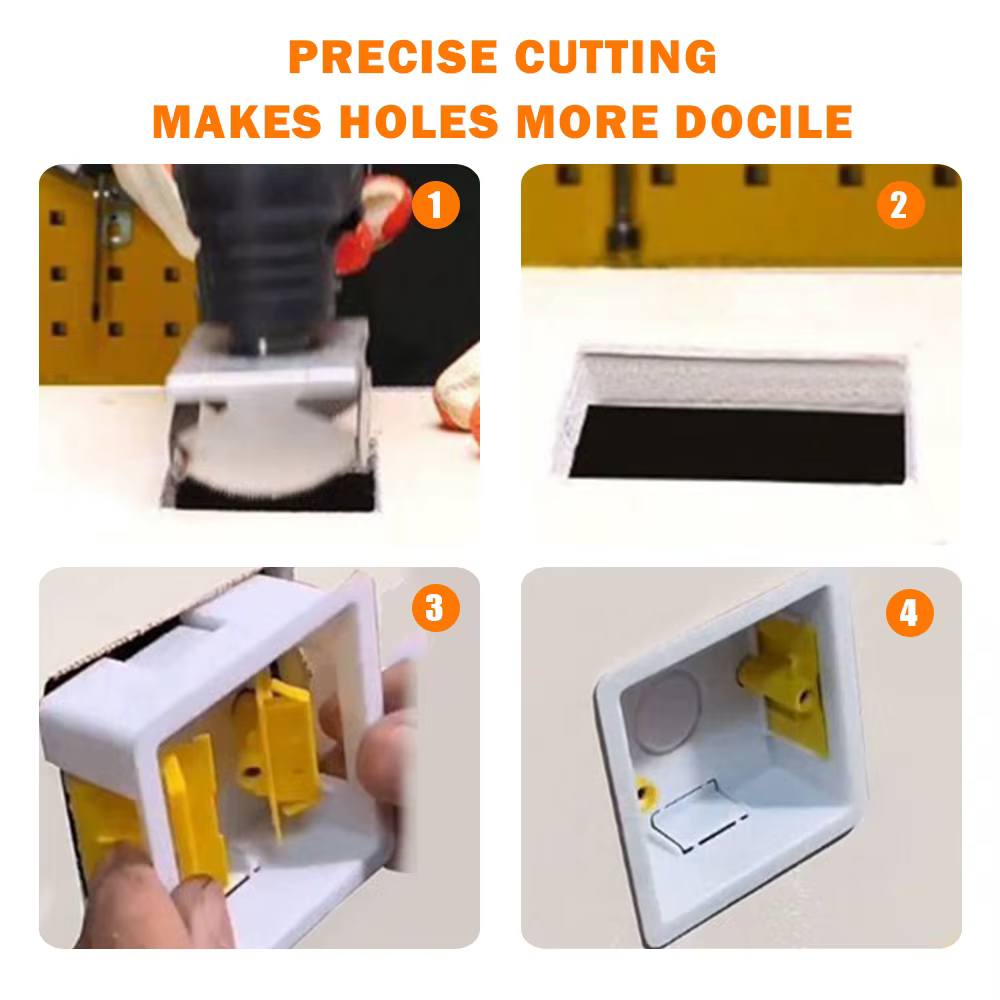 PRECISE CUTTING
MAKES HOLES MORE DOCILE

1

2

3

4