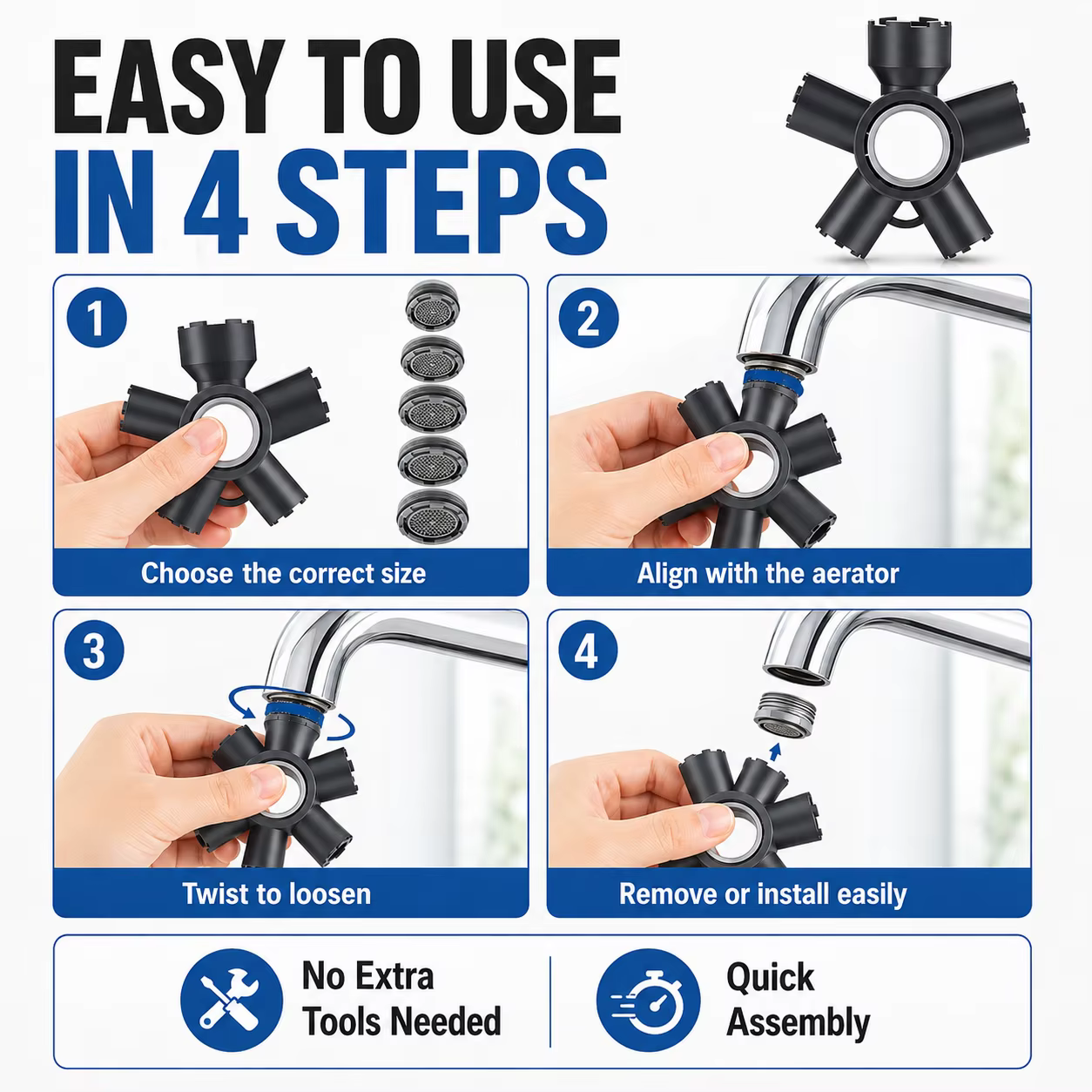 EASY TO USE
IN 4 STEPS

1
Choose the correct size

2
Align with the aerator

3
Twist to loosen

4
Remove or install easily

No Extra Tools Needed

Quick Assembly