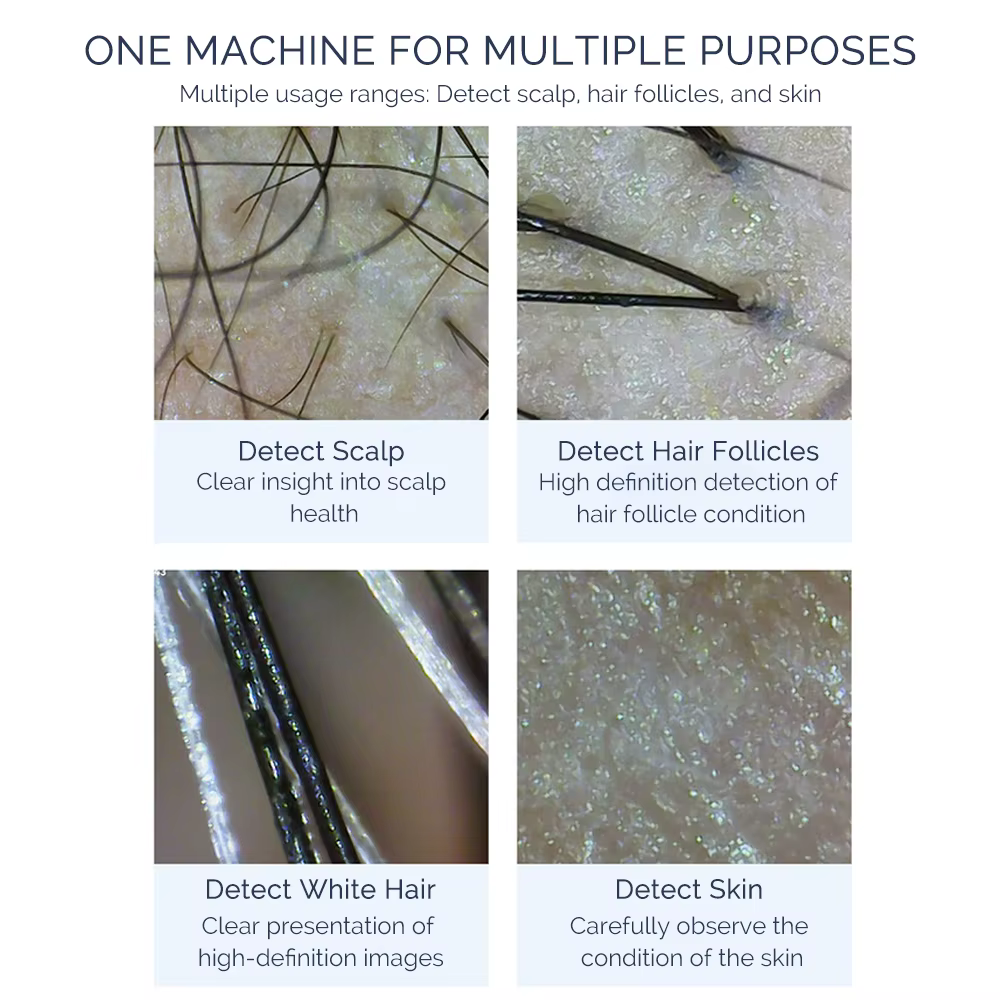 ONE MACHINE FOR MULTIPLE PURPOSES
Multiple usage ranges: Detect scalp, hair follicles, and skin

Detect Scalp
Clear insight into scalp health

Detect Hair Follicles
High definition detection of hair follicle condition

Detect White Hair
Clear presentation of high-definition images

Detect Skin
Carefully observe the condition of the skin