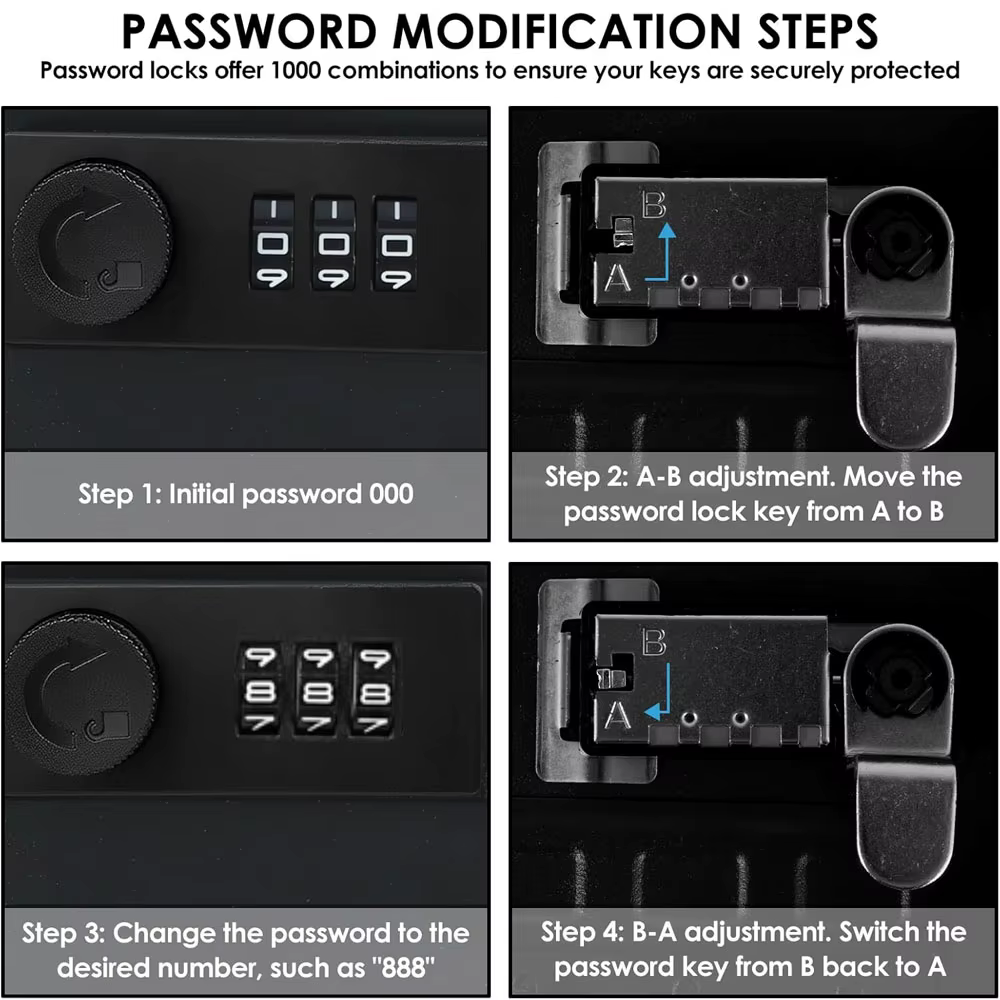 PASSWORD MODIFICATION STEPS
Password locks offer 1000 combinations to ensure your keys are securely protected

1 1 1
0 0 0
9 9 9

Step 1: Initial password 000

B
A

Step 2: A-B adjustment. Move the password lock key from A to B

9 9 9
8 8 8
7 7 7

Step 3: Change the password to the desired number, such as "888"

B
A

Step 4: B-A adjustment. Switch the password key from B back to A