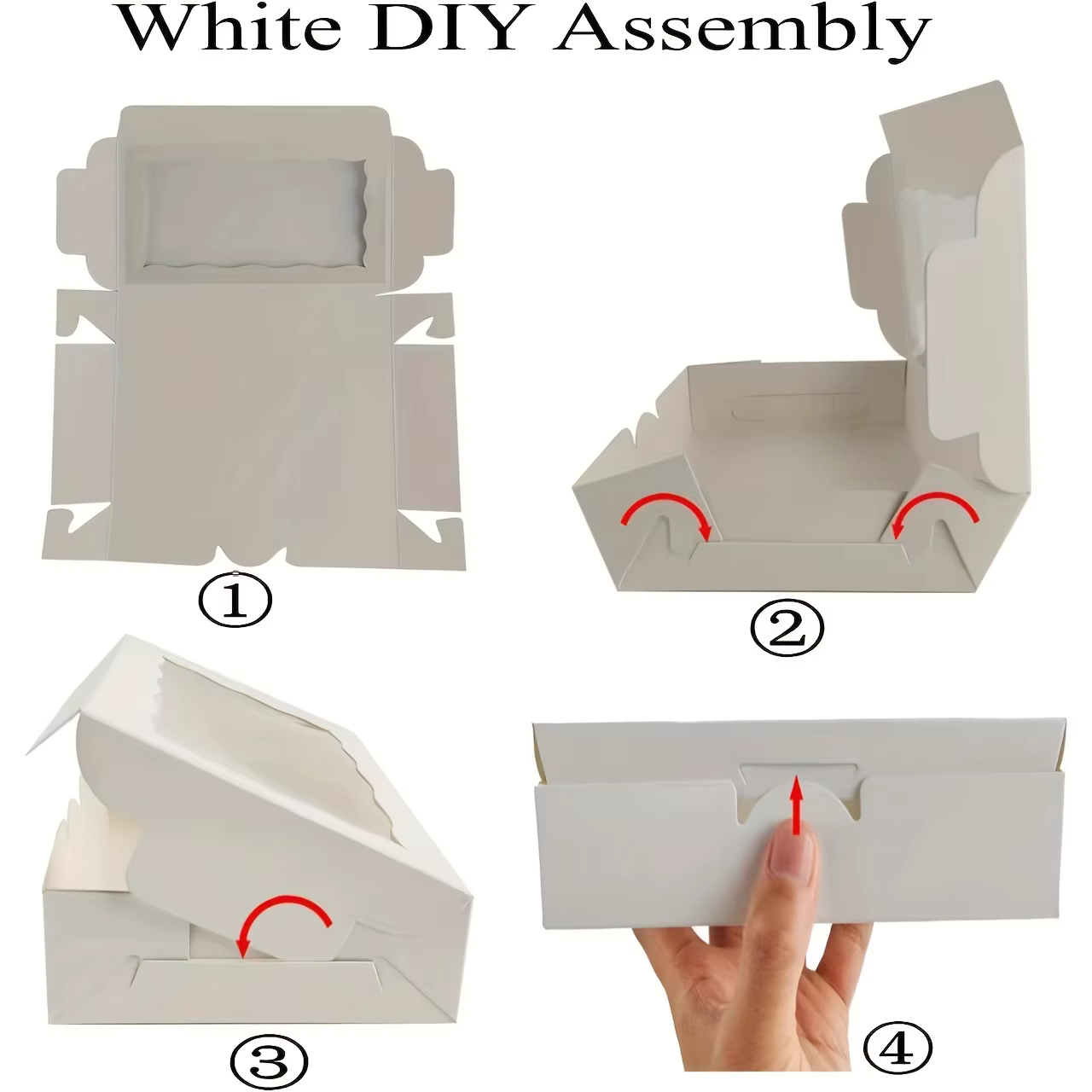 White DIY Assembly

①

②

③

④