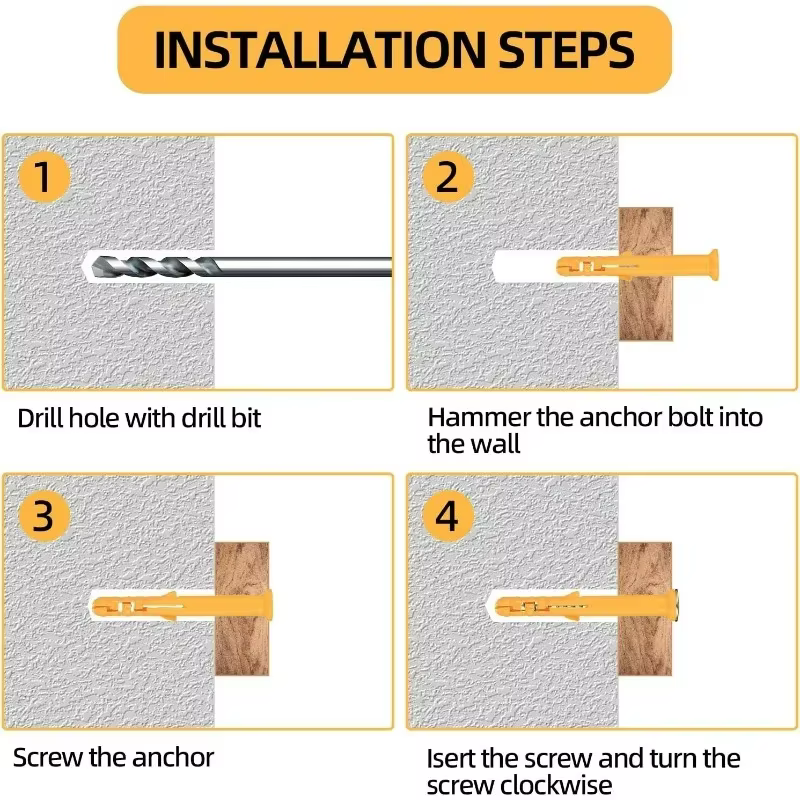 INSTALLATION STEPS

1

Drill hole with drill bit

2

Hammer the anchor bolt into the wall

3

Screw the anchor

4

Isert the screw and turn the screw clockwise