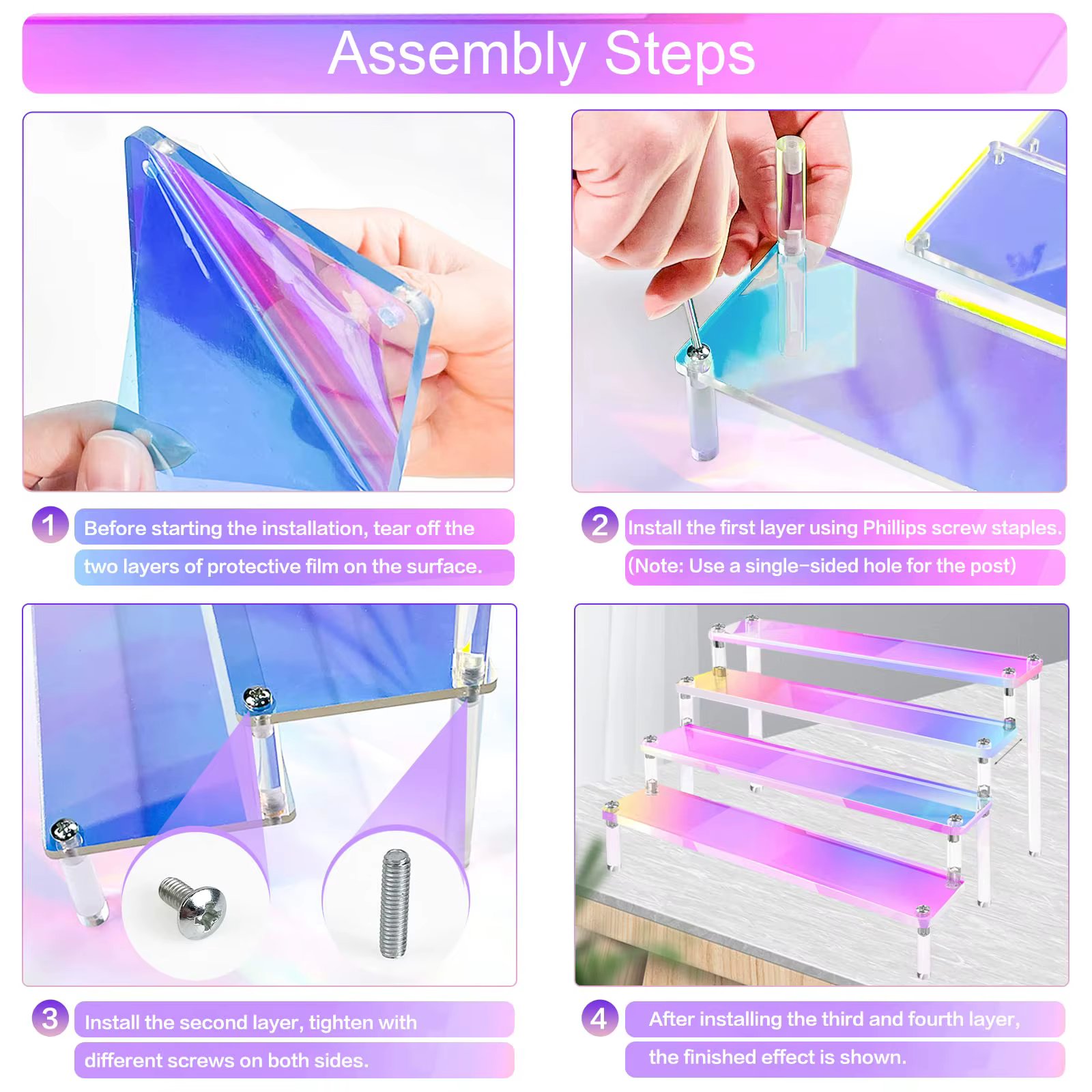 Assembly Steps

1 Before starting the installation, tear off the two layers of protective film on the surface.

2 Install the first layer using Phillips screw staples. (Note: Use a single-sided hole for the post)

3 Install the second layer, tighten with different screws on both sides.

4 After installing the third and fourth layer, the finished effect is shown.