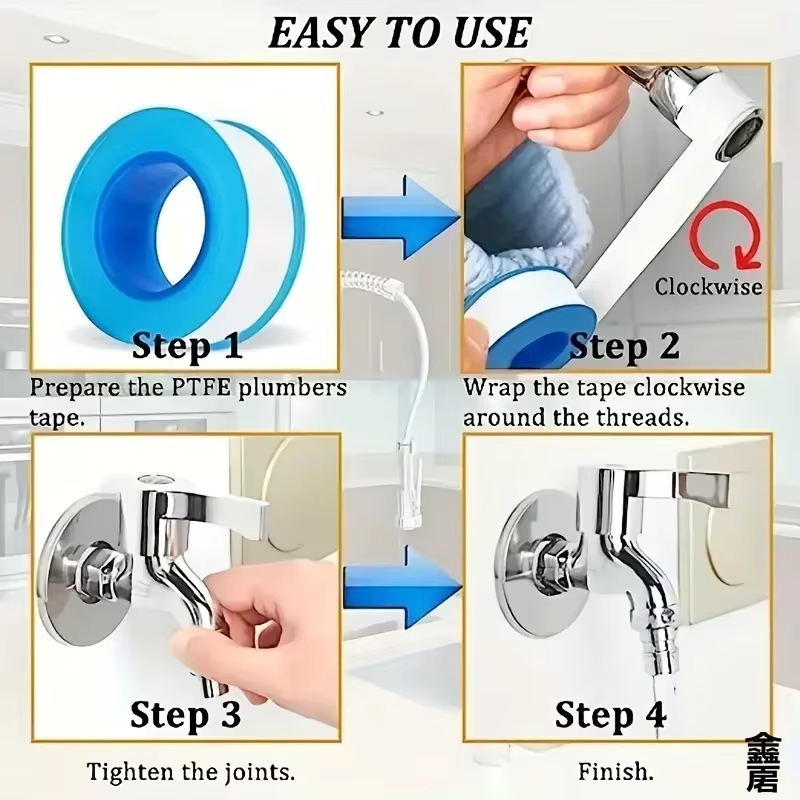 EASY TO USE

Step 1

Prepare the PTFE plumbers tape.

Clockwise

Step 2

Wrap the tape clockwise around the threads.

Step 3

Tighten the joints.

Step 4

Finish.

鑫居