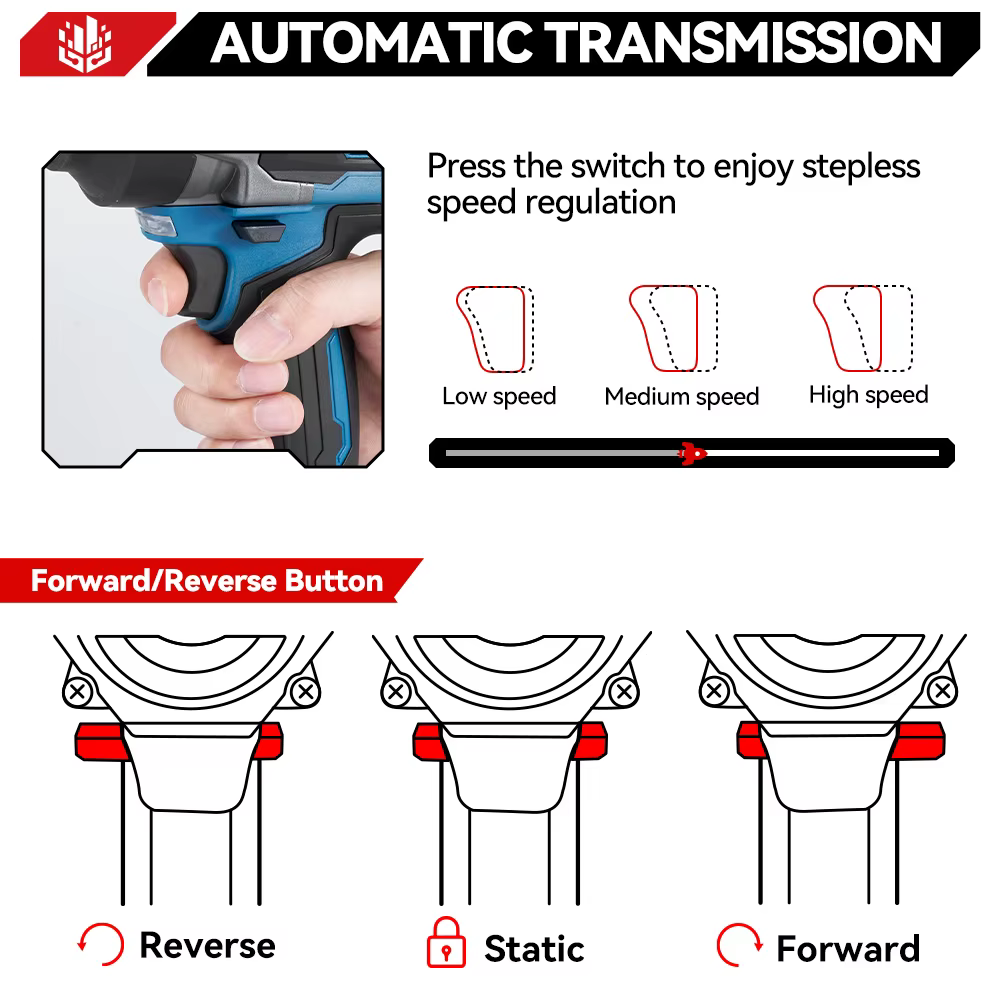 AUTOMATIC TRANSMISSION

Press the switch to enjoy stepless speed regulation

Low speed
Medium speed
High speed

Forward/Reverse Button

Reverse
Static
Forward