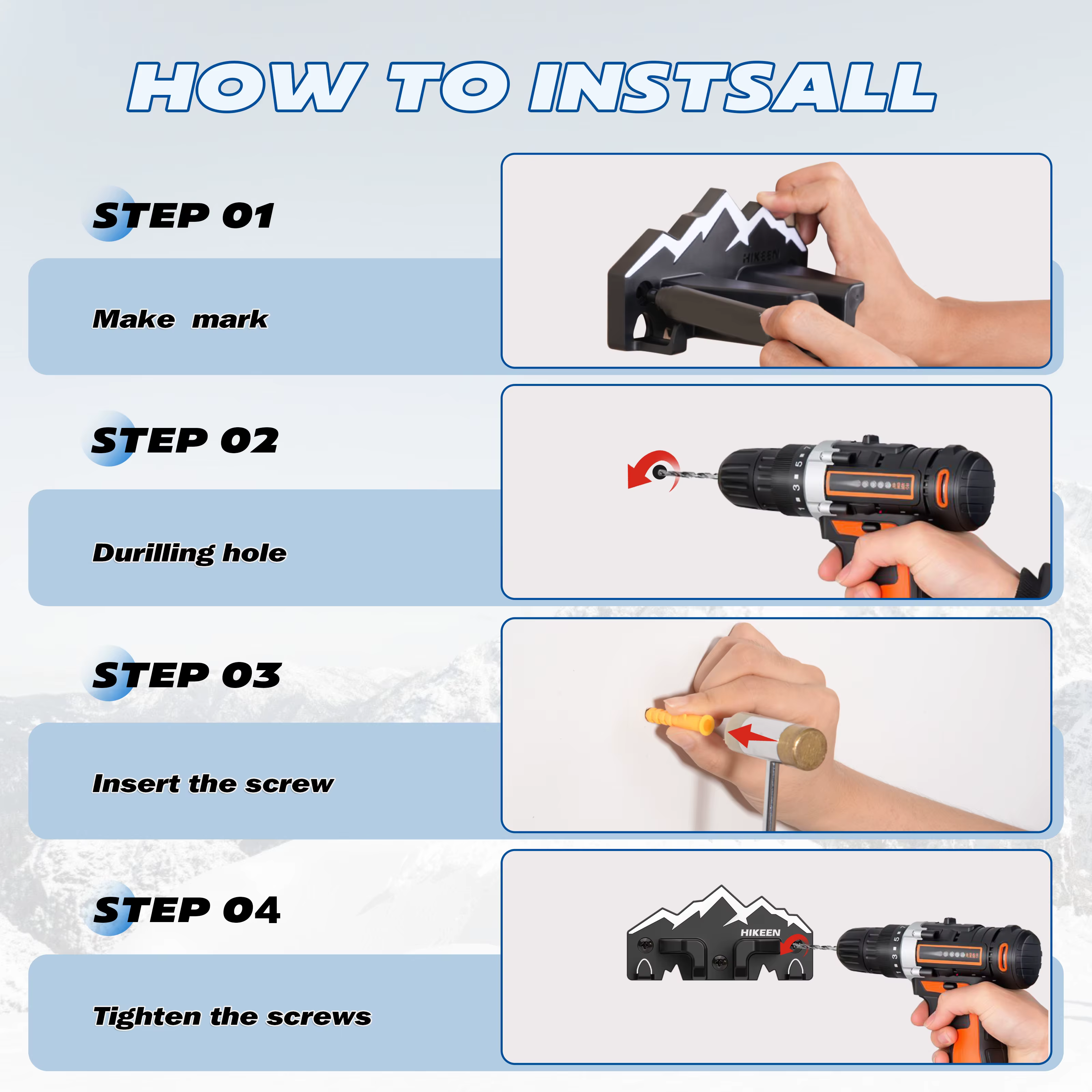 HOW TO INSTSALL

STEP 01

Make mark

HIKEEN

STEP 02

Durilling hole

STEP 03

Insert the screw

STEP 04

Tighten the screws

HIKEEN