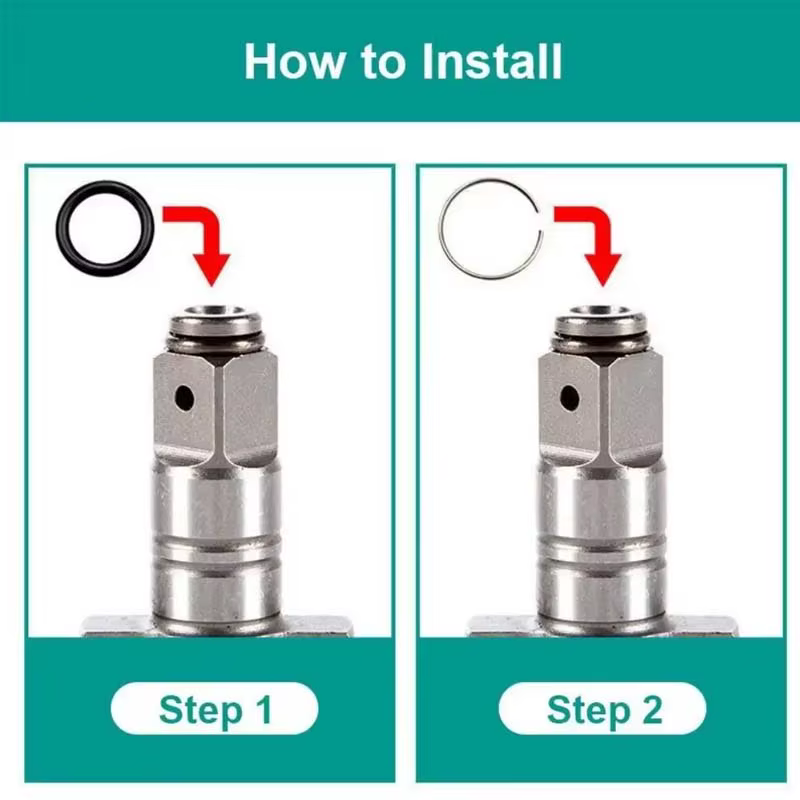 How to Install

Step 1

Step 2