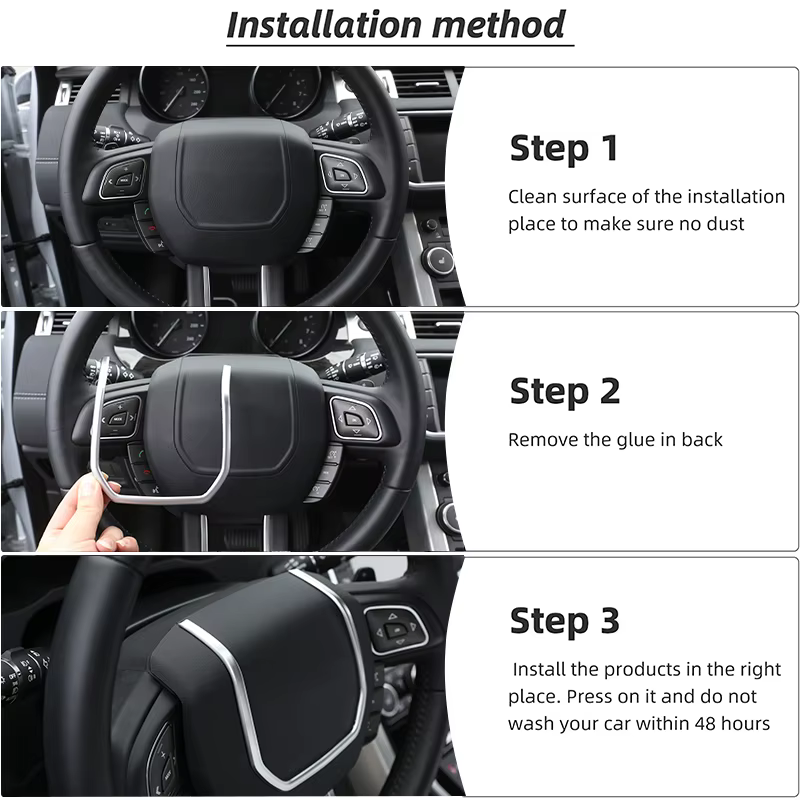 Installation method

Step 1

Clean surface of the installation place to make sure no dust

Step 2

Remove the glue in back

Step 3

Install the products in the right place. Press on it and do not wash your car within 48 hours