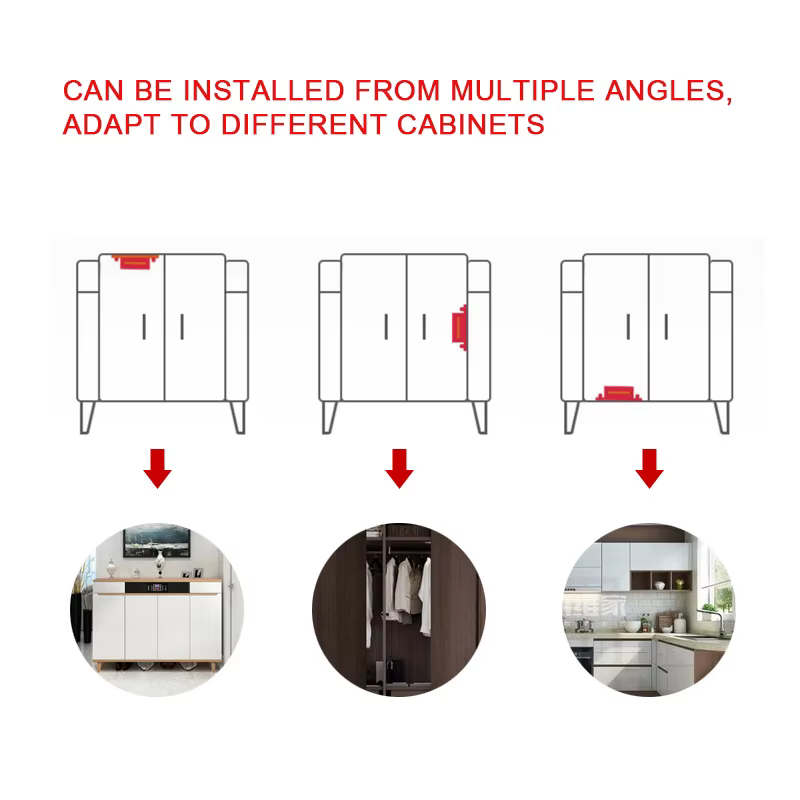 CAN BE INSTALLED FROM MULTIPLE ANGLES, ADAPT TO DIFFERENT CABINETS